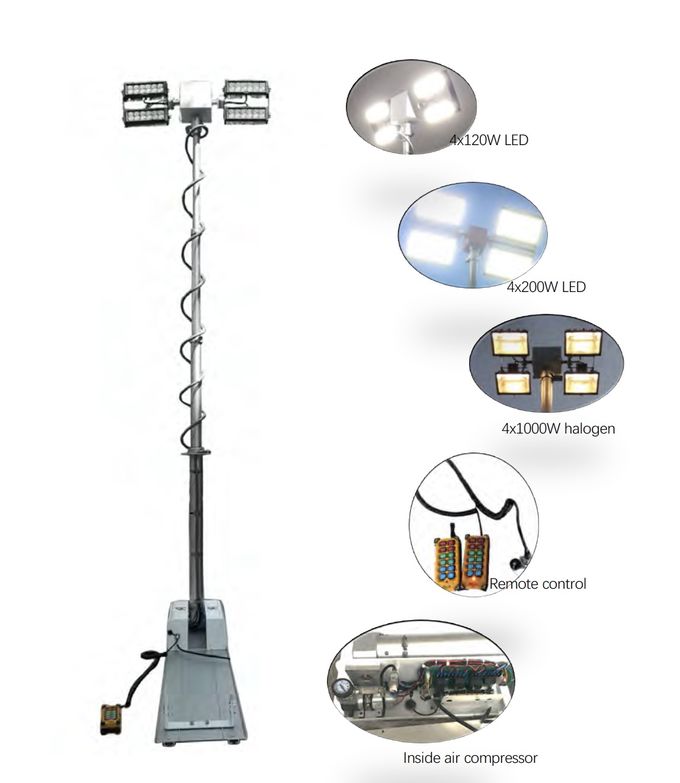 4x120W LED

4x200W LED

4x1000W halogen

Remote control

Inside air compressor